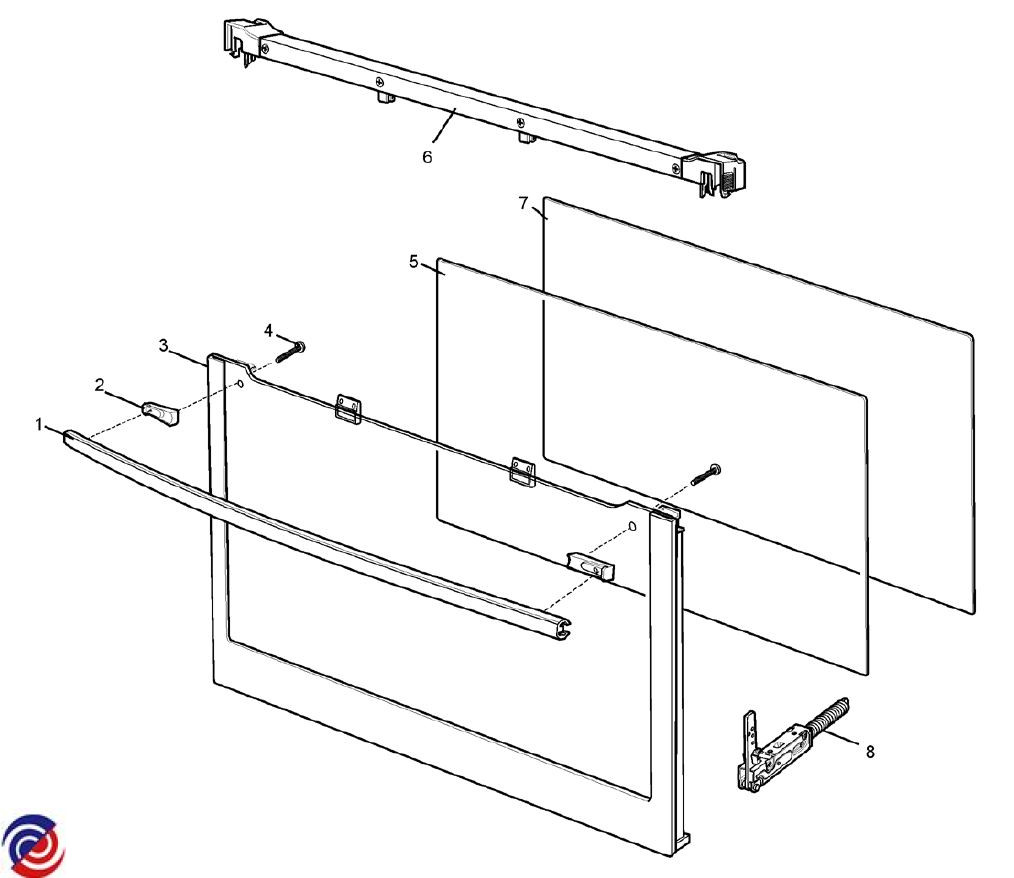 6
7
5
4
3
2
1
8